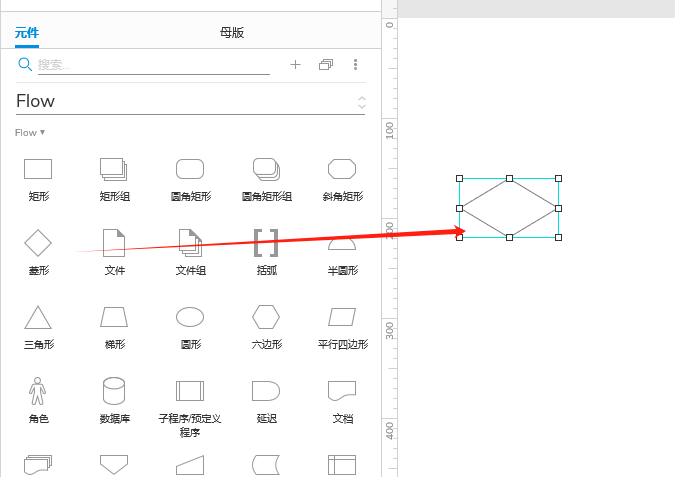 元件 母版

搜索...

Flow

Flow ▾

矩形 矩形组 圆角矩形 圆角矩形组 斜角矩形

菱形 文件 文件组 括弧 半圆形

三角形 梯形 圆形 六边形 平行四边形

角色 数据库 子程序/预定义程序 延迟 文档

0
100
200
300
400